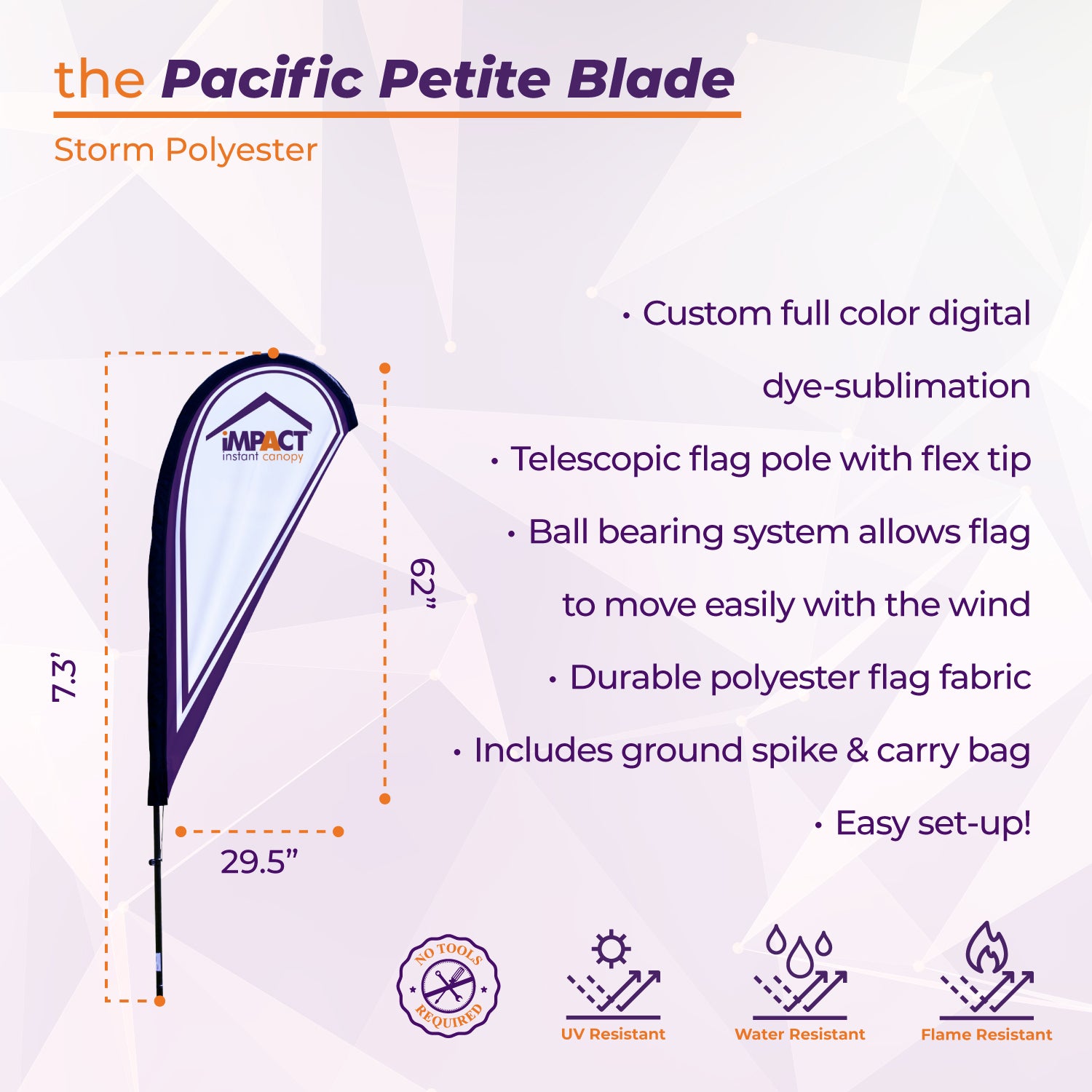 the Pacific Petite Blade

Storm Polyester

iMPACT
instant canopy

7.3'

62"

29.5"

• Custom full color digital dye-sublimation

• Telescopic flag pole with flex tip

• Ball bearing system allows flag to move easily with the wind

• Durable polyester flag fabric

• Includes ground spike & carry bag

• Easy set-up!

NO TOOLS REQUIRED

UV Resistant

Water Resistant

Flame Resistant