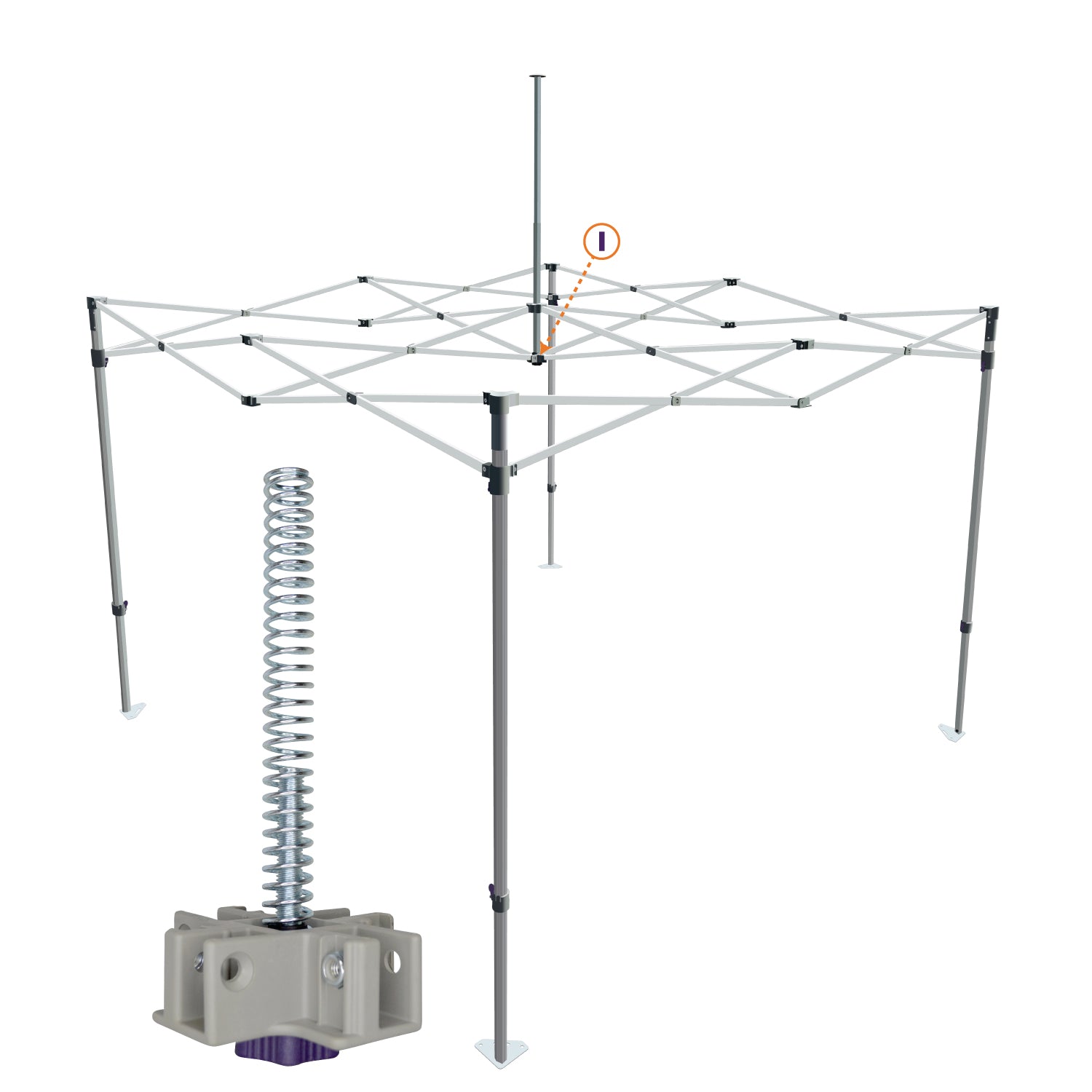 I