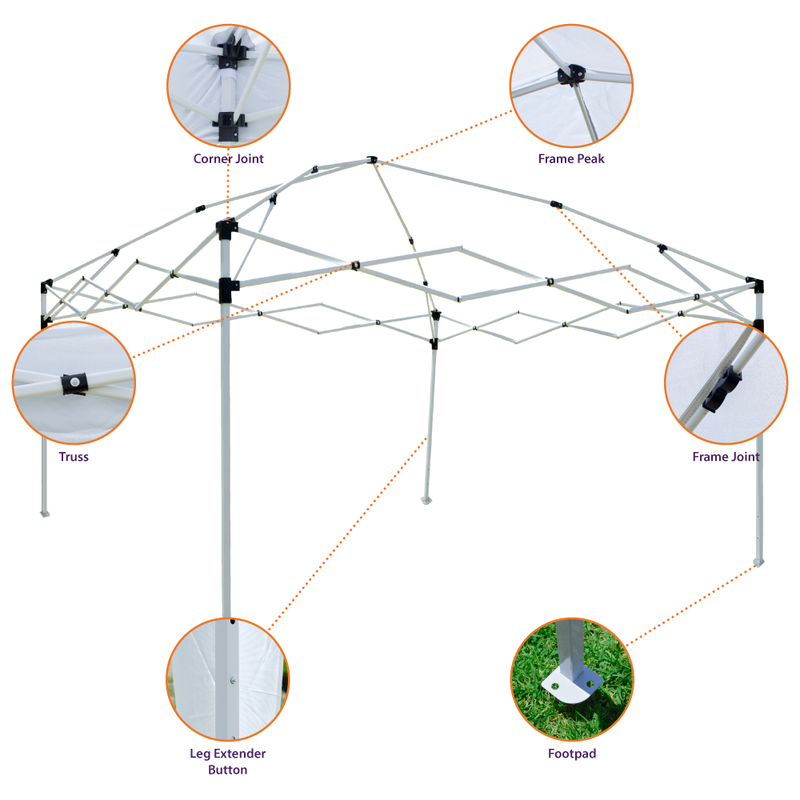 Corner Joint

Frame Peak

Truss

Frame Joint

Leg Extender Button

Footpad